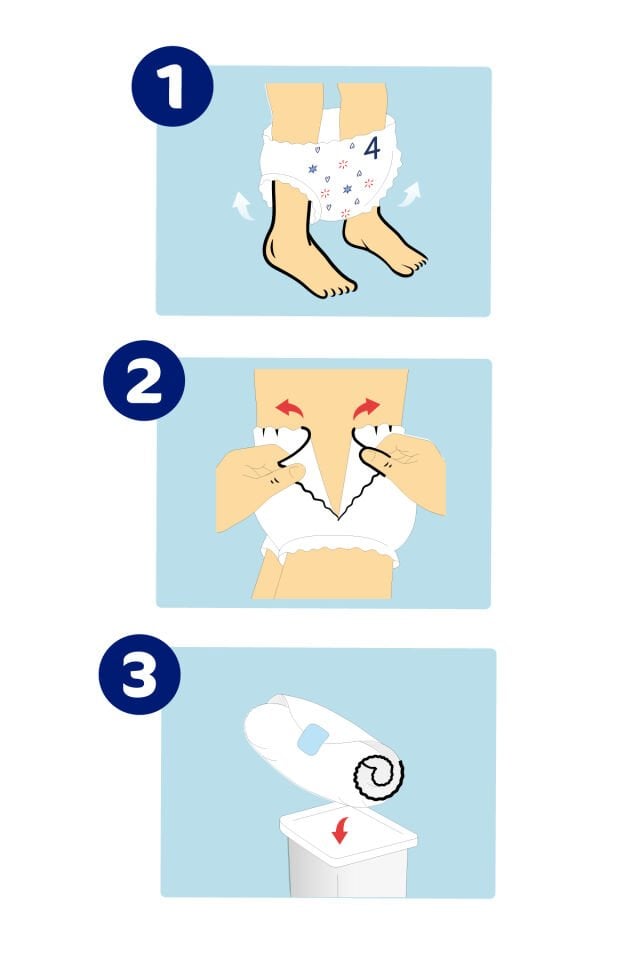 1

4

2

3