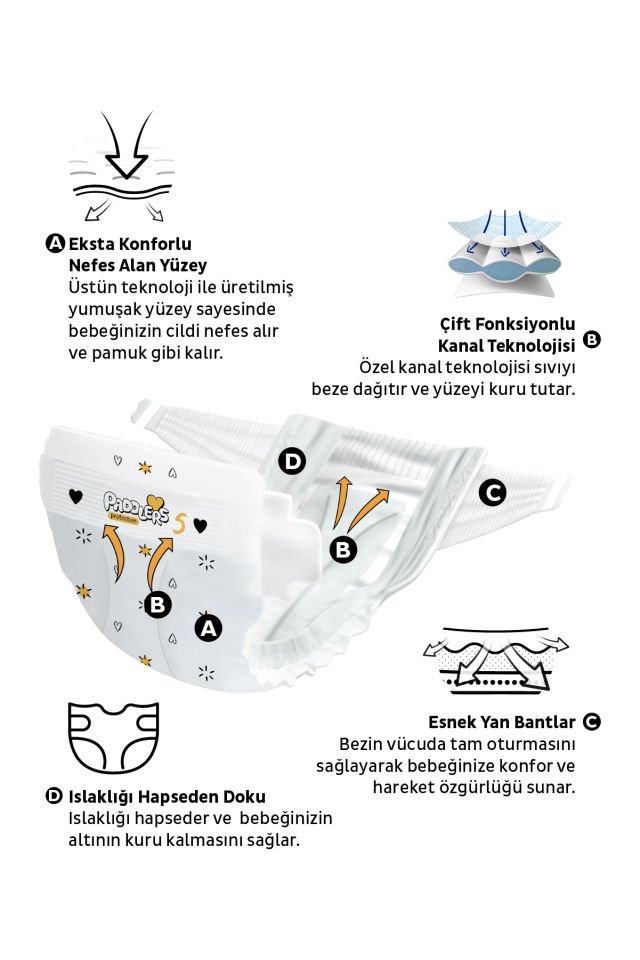 A Eksta Konforlu Nefes Alan Yüzey
Üstün teknoloji ile üretilmiş yumuşak yüzey sayesinde bebeğinizin cildi nefes alır ve pamuk gibi kalır.

Çift Fonksiyonlu Kanal Teknolojisi B
Özel kanal teknolojisi sıvıyı beze dağıtır ve yüzeyi kuru tutar.

D

C

PADDLERS protection 5

B

B

A

Esnek Yan Bantlar C
Bezin vücuda tam oturmasını sağlayarak bebeğinize konfor ve hareket özgürlüğü sunar.

D Islaklığı Hapseden Doku
Islaklığı hapseder ve bebeğinizin altının kuru kalmasını sağlar.