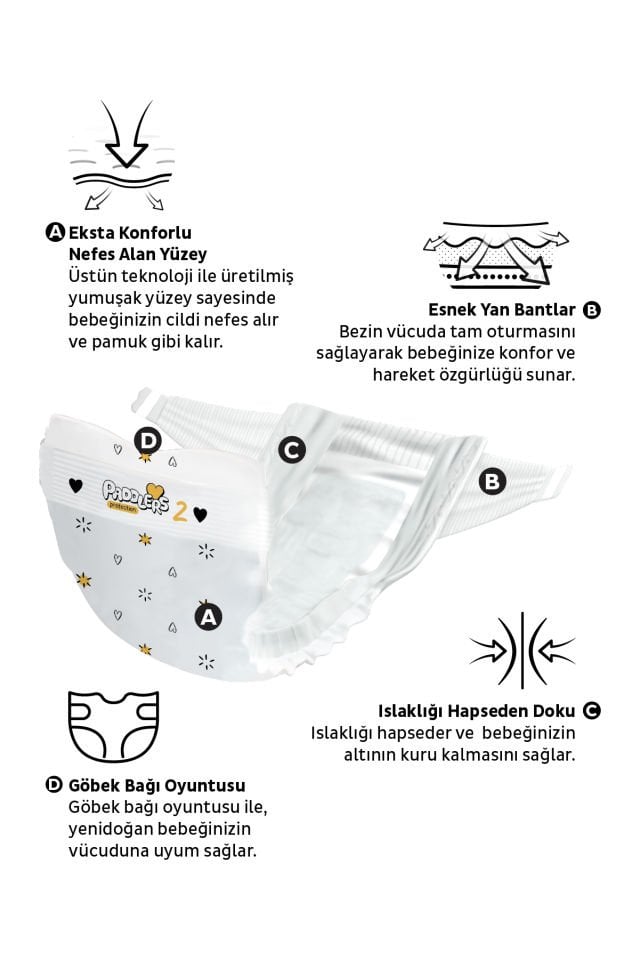 A Eksta Konforlu Nefes Alan Yüzey
Üstün teknoloji ile üretilmiş yumuşak yüzey sayesinde bebeğinizin cildi nefes alır ve pamuk gibi kalır.

Esnek Yan Bantlar B
Bezin vücuda tam oturmasını sağlayarak bebeğinize konfor ve hareket özgürlüğü sunar.

D
C
B
PADDLERS 2
protection
A

Islaklığı Hapseden Doku C
Islaklığı hapseder ve bebeğinizin altının kuru kalmasını sağlar.

D Göbek Bağı Oyuntusu
Göbek bağı oyuntusu ile, yenidoğan bebeğinizin vücuduna uyum sağlar.