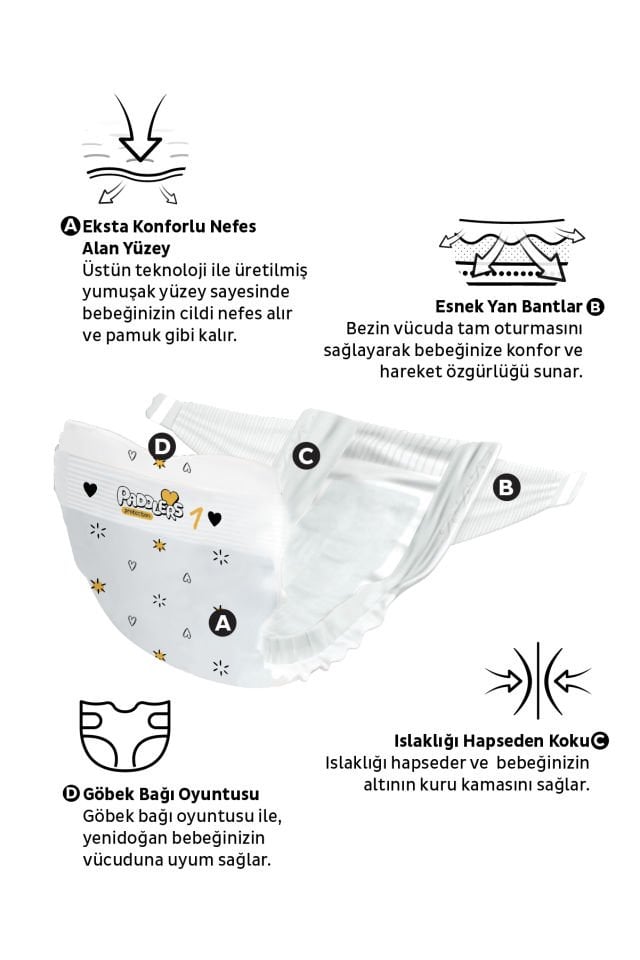 A Eksta Konforlu Nefes Alan Yüzey
Üstün teknoloji ile üretilmiş yumuşak yüzey sayesinde bebeğinizin cildi nefes alır ve pamuk gibi kalır.

Esnek Yan Bantlar B
Bezin vücuda tam oturmasını sağlayarak bebeğinize konfor ve hareket özgürlüğü sunar.

D

C

B

PADDLERS protection 1

A

Islaklığı Hapseden Koku C
Islaklığı hapseder ve bebeğinizin altının kuru kamasını sağlar.

D Göbek Bağı Oyuntusu
Göbek bağı oyuntusu ile, yenidoğan bebeğinizin vücuduna uyum sağlar.